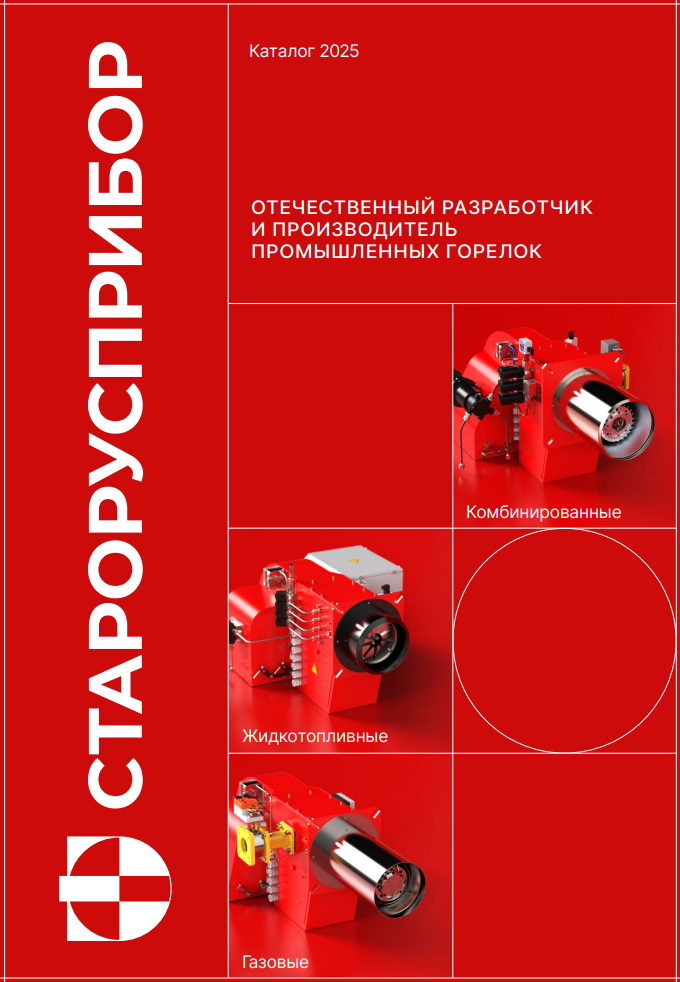 СТАРОРУСПРИБОР

Каталог 2025

ОТЕЧЕСТВЕННЫЙ РАЗРАБОТЧИК И ПРОИЗВОДИТЕЛЬ ПРОМЫШЛЕННЫХ ГОРЕЛОК

Комбинированные

Жидкотопливные

Газовые